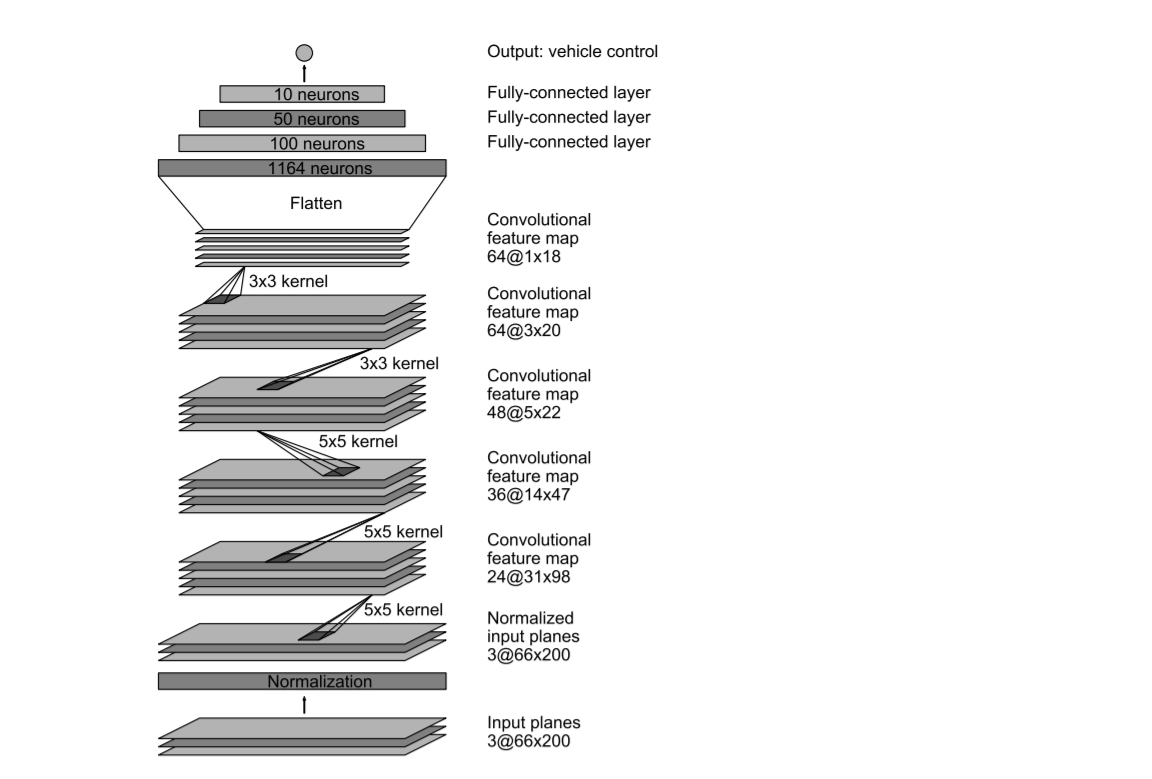 Output: vehicle control

10 neurons
Fully-connected layer

50 neurons
Fully-connected layer

100 neurons
Fully-connected layer

1164 neurons

Flatten

Convolutional feature map 64@1x18

3x3 kernel

Convolutional feature map 64@3x20

3x3 kernel

Convolutional feature map 48@5x22

5x5 kernel

Convolutional feature map 36@14x47

5x5 kernel

Convolutional feature map 24@31x98

5x5 kernel

Normalized input planes 3@66x200

Normalization

Input planes 3@66x200